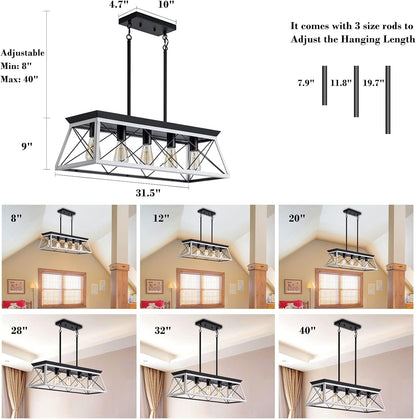 4.7"
10"

Adjustable
Min: 8"
Max: 40"

9"

31.5"

It comes with 3 size rods to Adjust the Hanging Length

7.9"
11.8"
19.7"

8"
12"
20"
28"
32"
40"